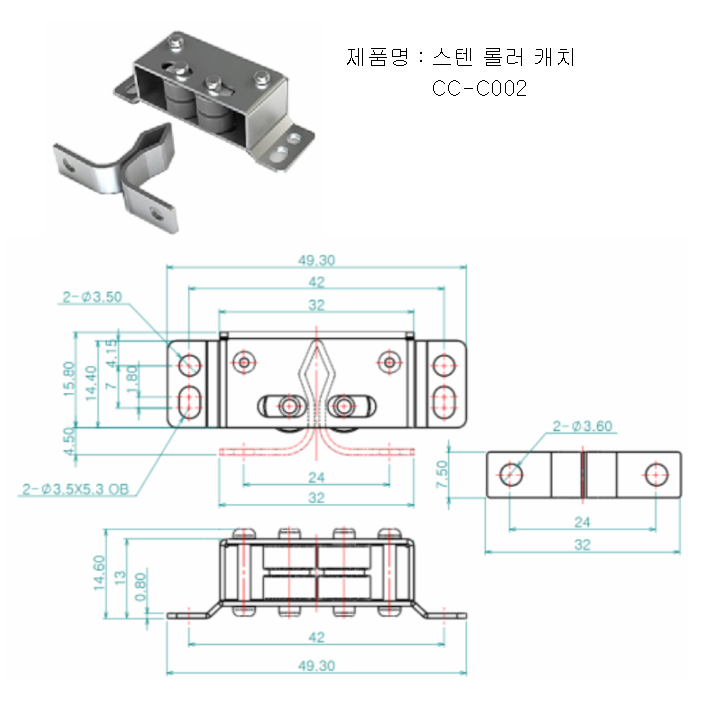 제품명 : 스텐 롤러 캐치
CC-C002

49.30
42
32
2-Ø3.50
15.80
14.40
4.15
7
1.80
4.50
2-Ø3.5X5.3 OB
24
32
2-Ø3.60
7.50
24
32
14.60
13
0.80
42
49.30