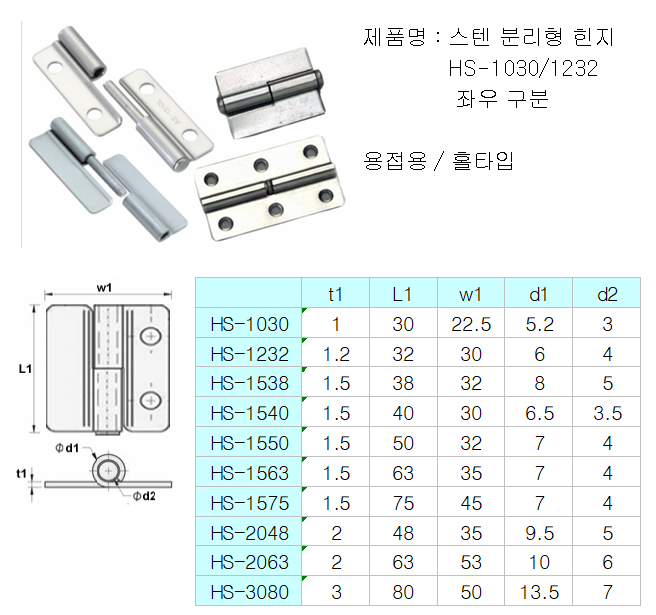 제품명 : 스텐 분리형 힌지
HS-1030/1232
좌우 구분

용접용 / 홀타입

w1

L1

Φd1

t1

Φd2

| | t1 | L1 | w1 | d1 | d2 |
|---|---|---|---|---|---|
| HS-1030 | 1 | 30 | 22.5 | 5.2 | 3 |
| HS-1232 | 1.2 | 32 | 30 | 6 | 4 |
| HS-1538 | 1.5 | 38 | 32 | 8 | 5 |
| HS-1540 | 1.5 | 40 | 30 | 6.5 | 3.5 |
| HS-1550 | 1.5 | 50 | 32 | 7 | 4 |
| HS-1563 | 1.5 | 63 | 35 | 7 | 4 |
| HS-1575 | 1.5 | 75 | 45 | 7 | 4 |
| HS-2048 | 2 | 48 | 35 | 9.5 | 5 |
| HS-2063 | 2 | 63 | 53 | 10 | 6 |
| HS-3080 | 3 | 80 | 50 | 13.5 | 7 |