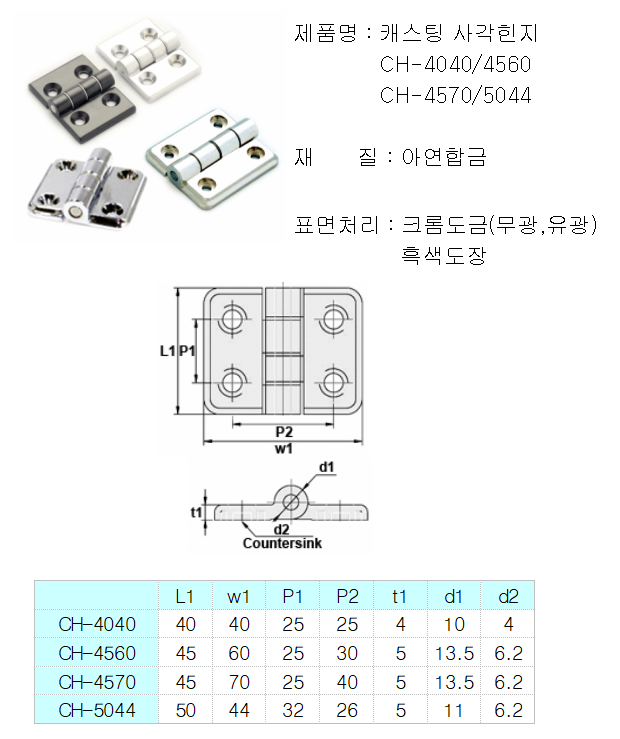 제품명 : 캐스팅 사각힌지
CH-4040/4560
CH-4570/5044

재 질 : 아연합금

표면처리 : 크롬도금(무광,유광)
흑색도장

L1 P1

P2
w1

d1
t1
d2
Countersink

| | L1 | w1 | P1 | P2 | t1 | d1 | d2 |
|---|---|---|---|---|---|---|---|
| CH-4040 | 40 | 40 | 25 | 25 | 4 | 10 | 4 |
| CH-4560 | 45 | 60 | 25 | 30 | 5 | 13.5 | 6.2 |
| CH-4570 | 45 | 70 | 25 | 40 | 5 | 13.5 | 6.2 |
| CH-5044 | 50 | 44 | 32 | 26 | 5 | 11 | 6.2 |