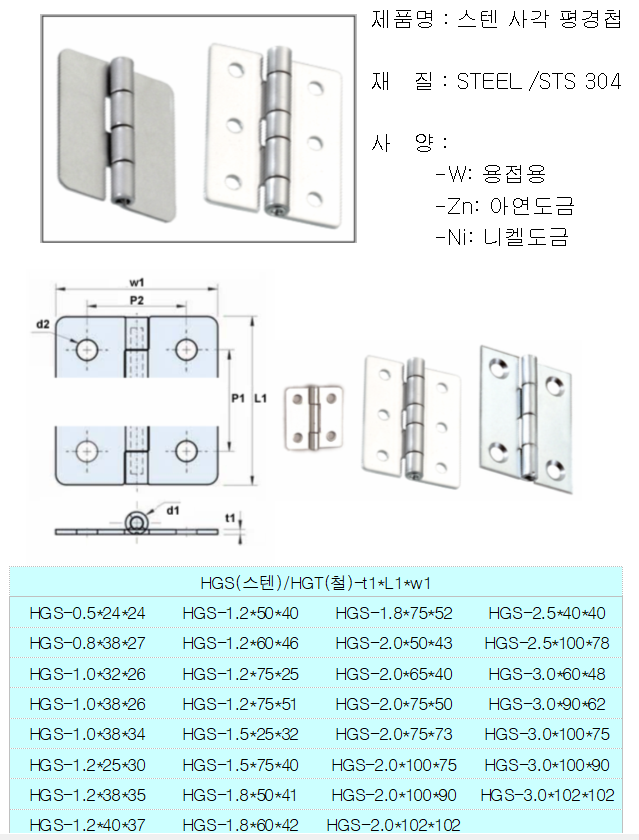 제품명 : 스텐 사각 평경첩

재 질 : STEEL /STS 304

사 양 :
-W: 용접용
-Zn: 아연도금
-Ni: 니켈도금

w1
P2
d2
P1
L1
d1
t1

| HGS(스텐)/HGT(철)-t1*L1*w1 | | | |
|---|---|---|---|
| HGS-0.5*24*24 | HGS-1.2*50*40 | HGS-1.8*75*52 | HGS-2.5*40*40 |
| HGS-0.8*38*27 | HGS-1.2*60*46 | HGS-2.0*50*43 | HGS-2.5*100*78 |
| HGS-1.0*32*26 | HGS-1.2*75*25 | HGS-2.0*65*40 | HGS-3.0*60*48 |
| HGS-1.0*38*26 | HGS-1.2*75*51 | HGS-2.0*75*50 | HGS-3.0*90*62 |
| HGS-1.0*38*34 | HGS-1.5*25*32 | HGS-2.0*75*73 | HGS-3.0*100*75 |
| HGS-1.2*25*30 | HGS-1.5*75*40 | HGS-2.0*100*75 | HGS-3.0*100*90 |
| HGS-1.2*38*35 | HGS-1.8*50*41 | HGS-2.0*100*90 | HGS-3.0*102*102 |
| HGS-1.2*40*37 | HGS-1.8*60*42 | HGS-2.0*102*102 | |