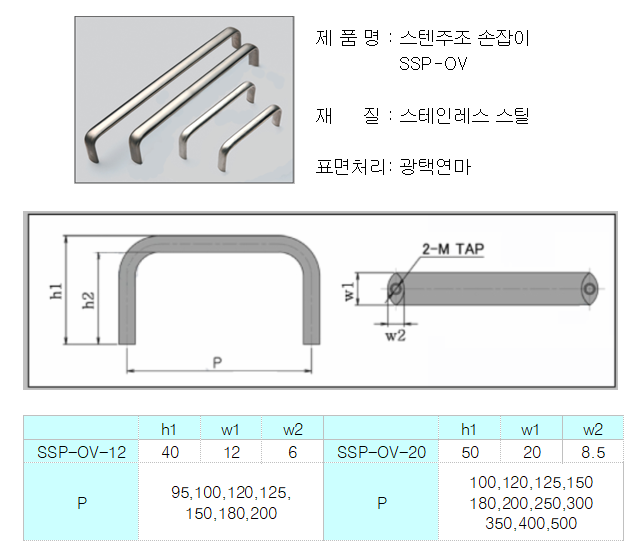 제 품 명 : 스텐주조 손잡이
SSP-OV

재 질 : 스테인레스 스틸

표면처리: 광택연마

h1

h2

P

2-M TAP

w1

w2

| | h1 | w1 | w2 | | h1 | w1 | w2 |
|---|---|---|---|---|---|---|---|
| SSP-OV-12 | 40 | 12 | 6 | SSP-OV-20 | 50 | 20 | 8.5 |
| P | 95,100,120,125, 150,180,200 | | | P | 100,120,125,150 180,200,250,300 350,400,500 | | |