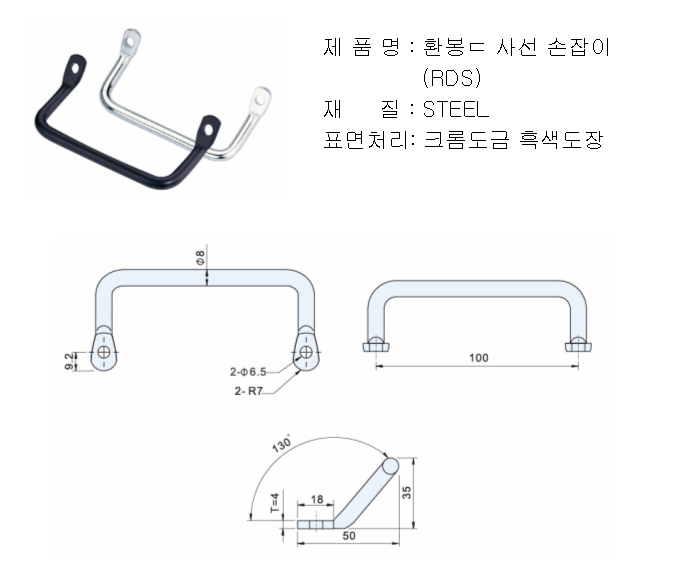 제 품 명 : 환봉ㄷ 사선 손잡이 (RDS)
재 질 : STEEL
표면처리: 크롬도금 흑색도장

Φ8

9.2

2-Φ6.5
2- R7

100

130°

T=4
18
35
50