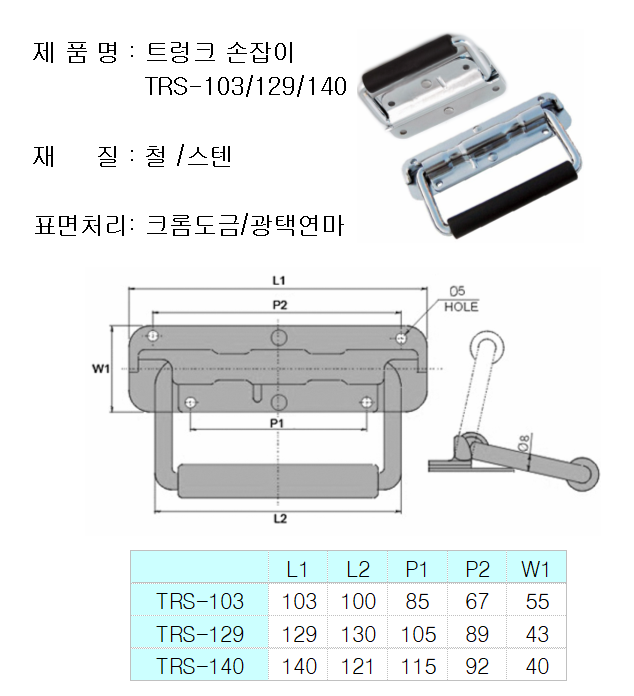 제 품 명 : 트렁크 손잡이
TRS-103/129/140

재 질 : 철 /스텐

표면처리: 크롬도금/광택연마

L1
P2
Ø5
HOLE
W1
P1
Ø8
L2

|  | L1 | L2 | P1 | P2 | W1 |
|---|---|---|---|---|---|
| TRS-103 | 103 | 100 | 85 | 67 | 55 |
| TRS-129 | 129 | 130 | 105 | 89 | 43 |
| TRS-140 | 140 | 121 | 115 | 92 | 40 |