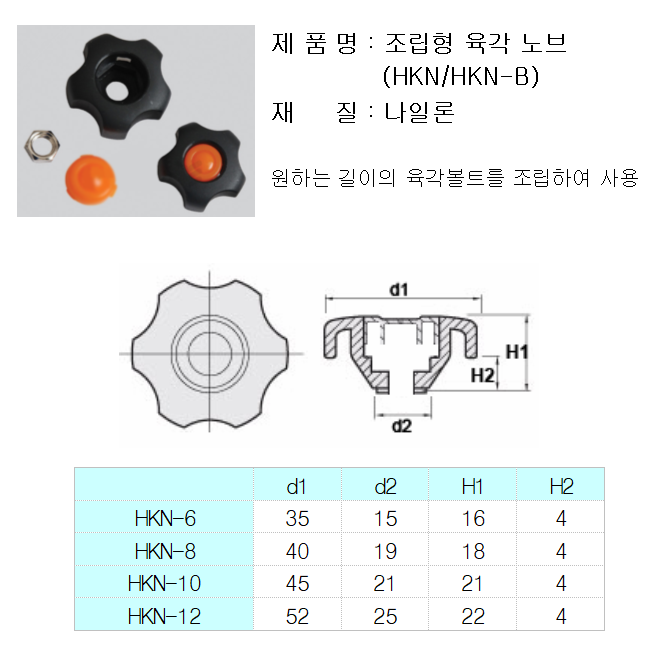 제 품 명 : 조립형 육각 노브
(HKN/HKN-B)
재 질 : 나일론

원하는 길이의 육각볼트를 조립하여 사용

d1

H1

H2

d2

| | d1 | d2 | H1 | H2 |
|---|---|---|---|---|
| HKN-6 | 35 | 15 | 16 | 4 |
| HKN-8 | 40 | 19 | 18 | 4 |
| HKN-10 | 45 | 21 | 21 | 4 |
| HKN-12 | 52 | 25 | 22 | 4 |