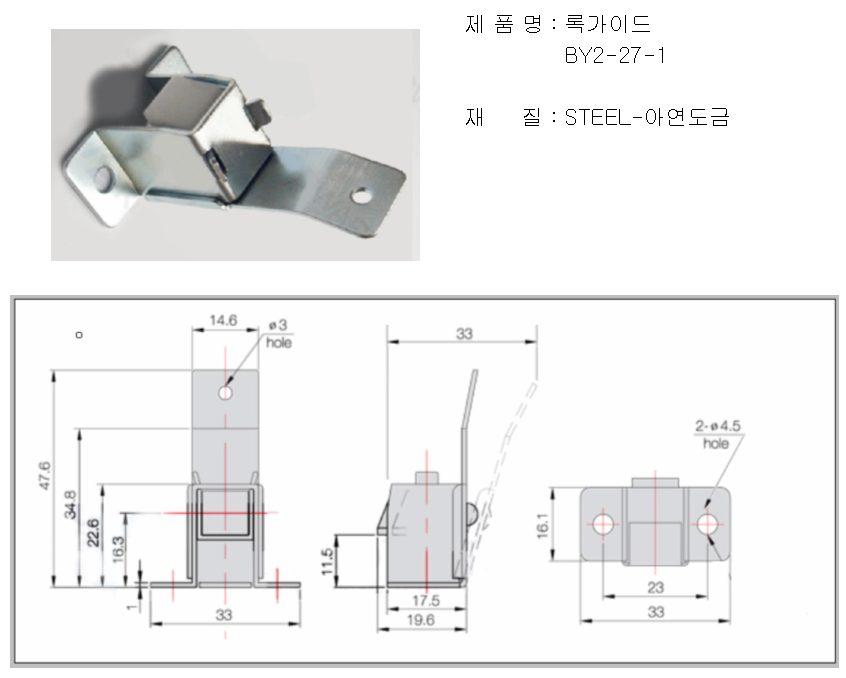 제 품 명 : 록가이드
BY2-27-1

재 질 : STEEL-아연도금

14.6
ø3
hole
47.6
34.8
22.6
16.3
1
33
33
11.5
17.5
19.6
2-ø4.5
hole
16.1
23
33